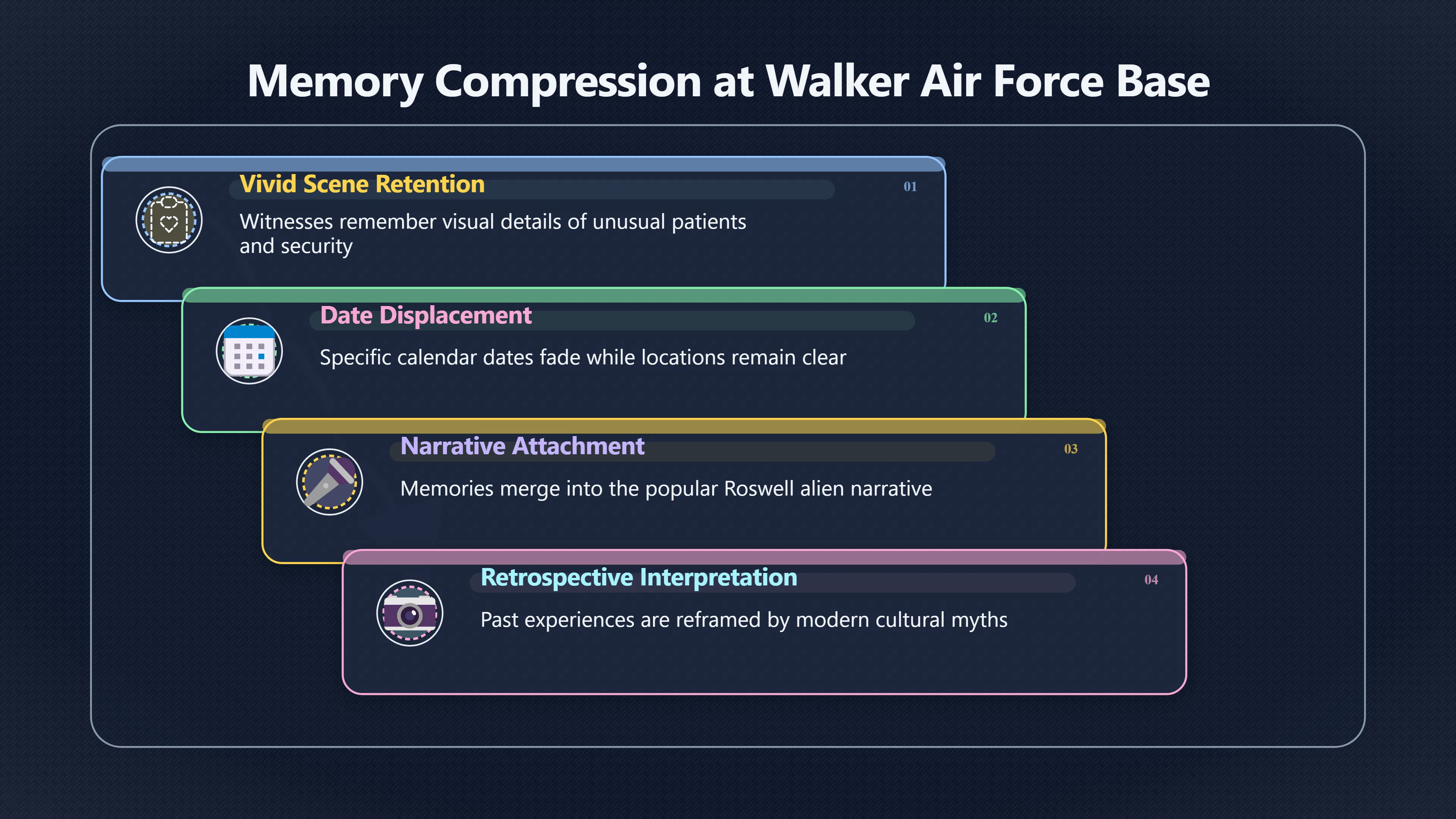 Memory Compression at Walker Air Force Base

Vivid Scene Retention

01

Witnesses remember visual details of unusual patients and security

Date Displacement

02

Specific calendar dates fade while locations remain clear

Narrative Attachment

03

Memories merge into the popular Roswell alien narrative

Retrospective Interpretation

04

Past experiences are reframed by modern cultural myths