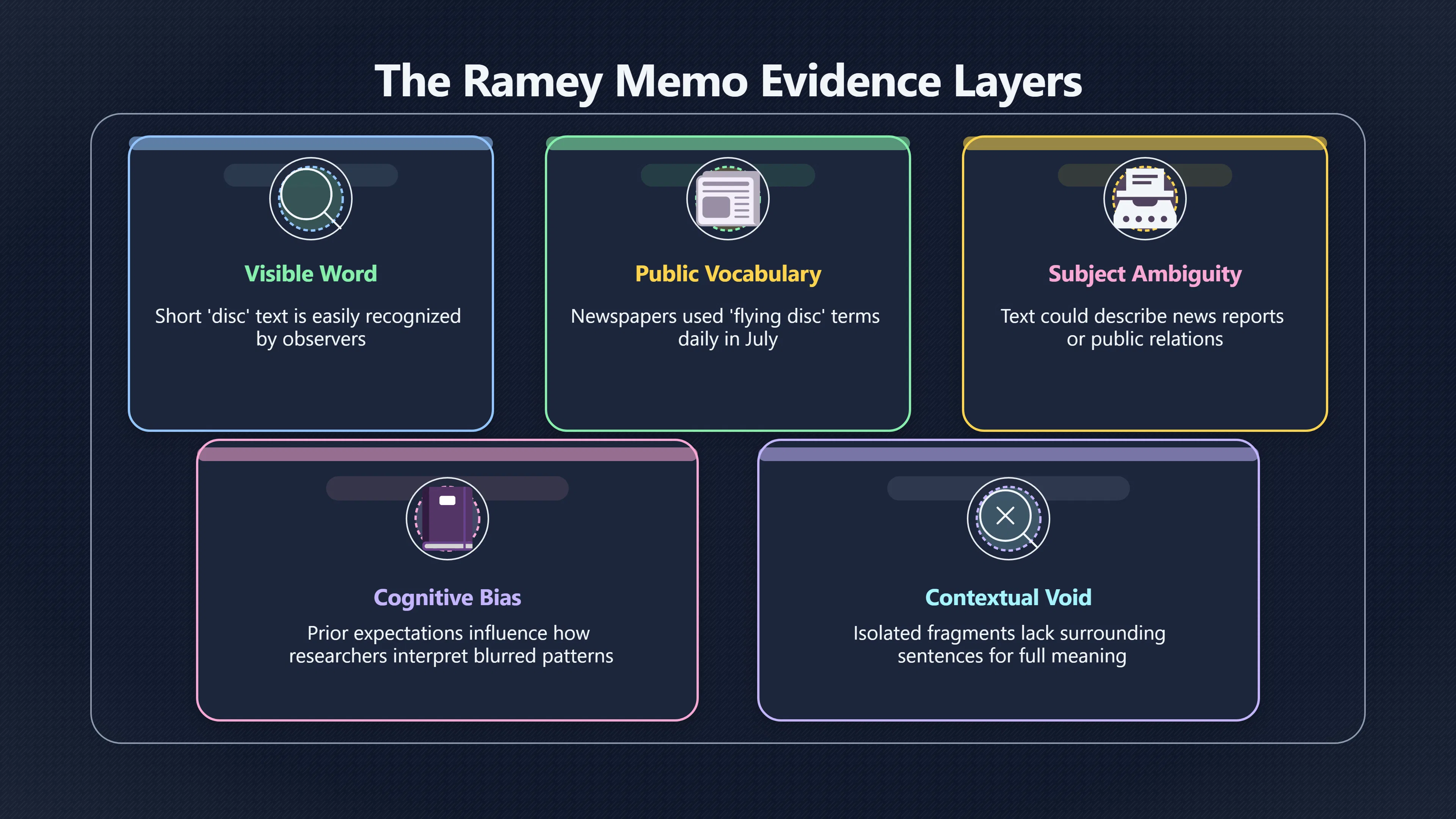 The Ramey Memo Evidence Layers

Visible Word

Short 'disc' text is easily recognized by observers

Public Vocabulary

Newspapers used 'flying disc' terms daily in July

Subject Ambiguity

Text could describe news reports or public relations

Cognitive Bias

Prior expectations influence how researchers interpret blurred patterns

Contextual Void

Isolated fragments lack surrounding sentences for full meaning